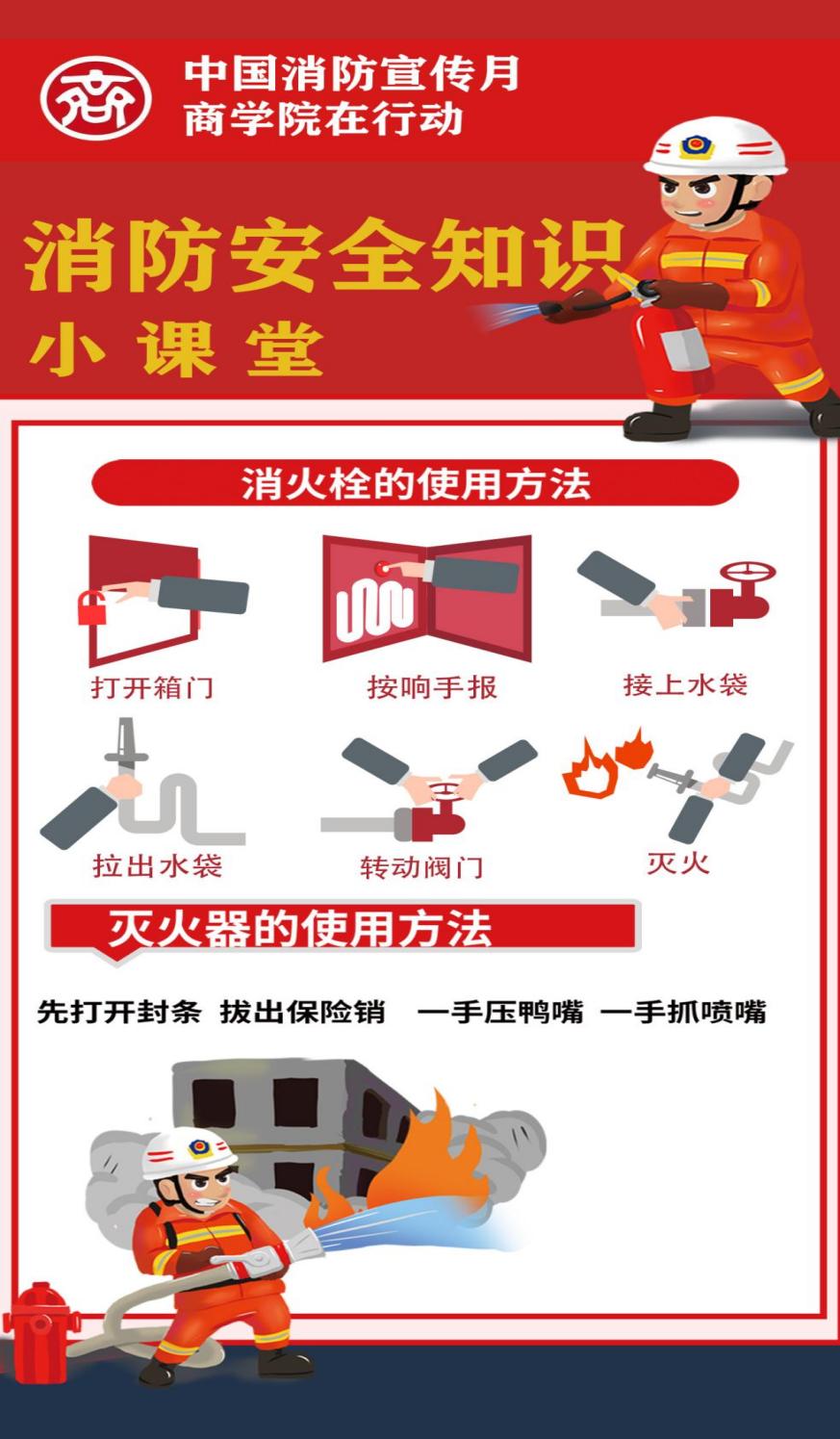 中国消防宣传月
商学院在行动

消防安全知识
小课堂

消火栓的使用方法

打开箱门
按响手报
接上水袋
拉出水袋
转动阀门
灭火

灭火器的使用方法

先打开封条 拔出保险销 一手压鸭嘴 一手抓喷嘴